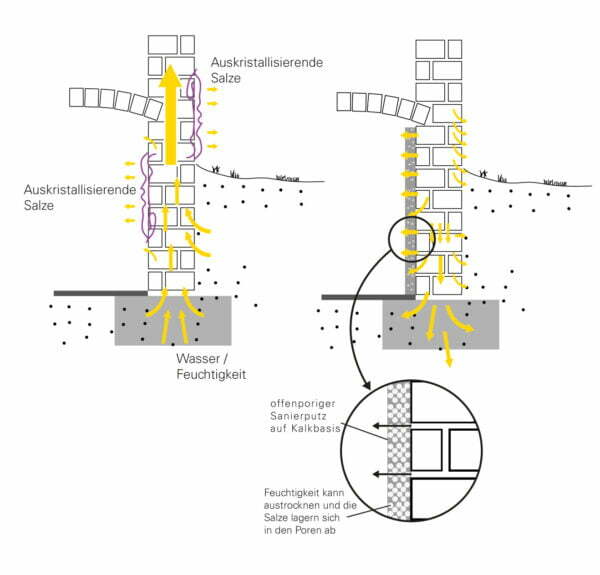 Auskristallisierende Salze

Auskristallisierende Salze

Wasser / Feuchtigkeit

offenporiger Sanierputz auf Kalkbasis

Feuchtigkeit kann austrocknen und die Salze lagern sich in den Poren ab