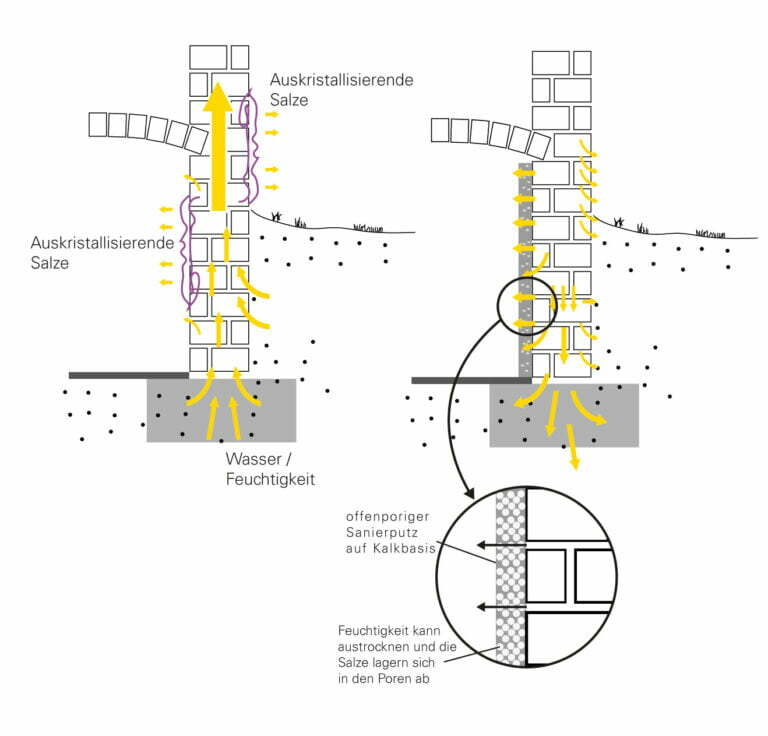 Auskristallisierende Salze

Auskristallisierende Salze

Wasser / Feuchtigkeit

offenporiger Sanierputz auf Kalkbasis

Feuchtigkeit kann austrocknen und die Salze lagern sich in den Poren ab